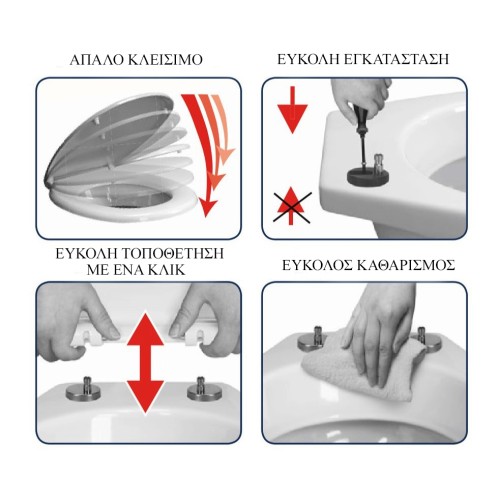 ΑΠΑΛΟ ΚΛΕΙΣΙΜΟ

ΕΥΚΟΛΗ ΕΓΚΑΤΑΣΤΑΣΗ

ΕΥΚΟΛΗ ΤΟΠΟΘΕΤΗΣΗ ΜΕ ΕΝΑ ΚΛΙΚ

ΕΥΚΟΛΟΣ ΚΑΘΑΡΙΣΜΟΣ